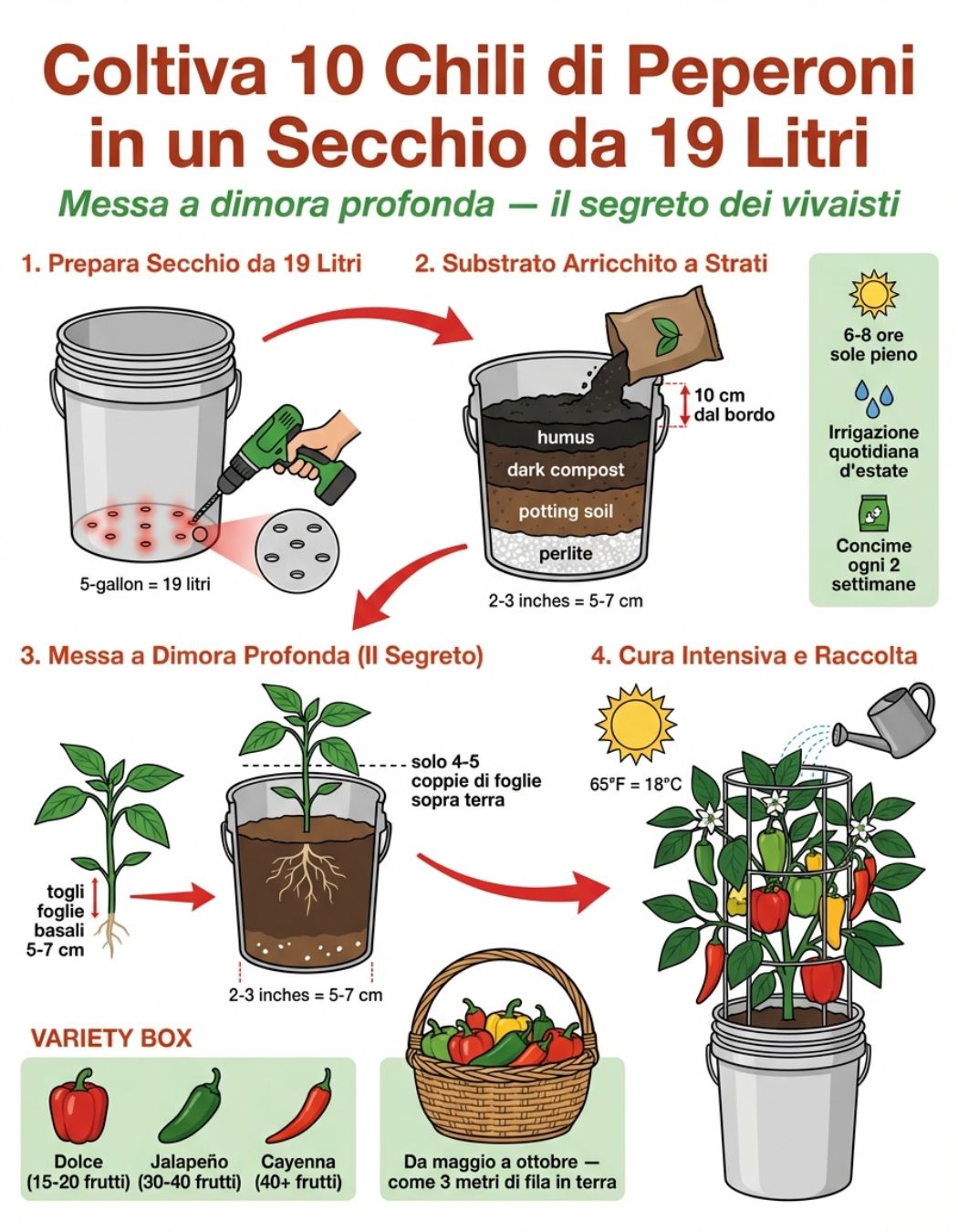 Coltiva 10 Chili di Peperoni in un Secchio da 19 Litri

Messa a dimora profonda — il segreto dei vivaisti

1. Prepara Secchio da 19 Litri

5-gallon = 19 litri

2. Substrato Arricchito a Strati

10 cm dal bordo

humus

dark compost

potting soil

perlite

2-3 inches = 5-7 cm

6-8 ore sole pieno

Irrigazione quotidiana d'estate

Concime ogni 2 settimane

3. Messa a Dimora Profonda (Il Segreto)

togli foglie basali 5-7 cm

solo 4-5 coppie di foglie sopra terra

2-3 inches = 5-7 cm

4. Cura Intensiva e Raccolta

65°F = 18°C

VARIETY BOX

Dolce (15-20 frutti)

Jalapeño (30-40 frutti)

Cayenna (40+ frutti)

Da maggio a ottobre — come 3 metri di fila in terra